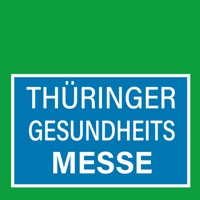 THÜRINGER
GESUNDHEITS
MESSE